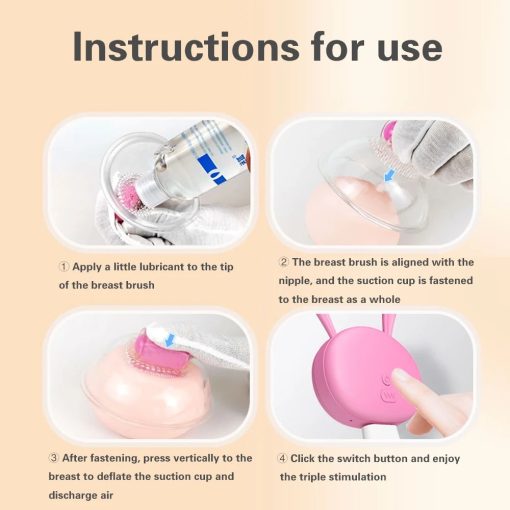 Instructions for use

① Apply a little lubricant to the tip of the breast brush

② The breast brush is aligned with the nipple, and the suction cup is fastened to the breast as a whole

③ After fastening, press vertically to the breast to deflate the suction cup and discharge air

④ Click the switch button and enjoy the triple stimulation