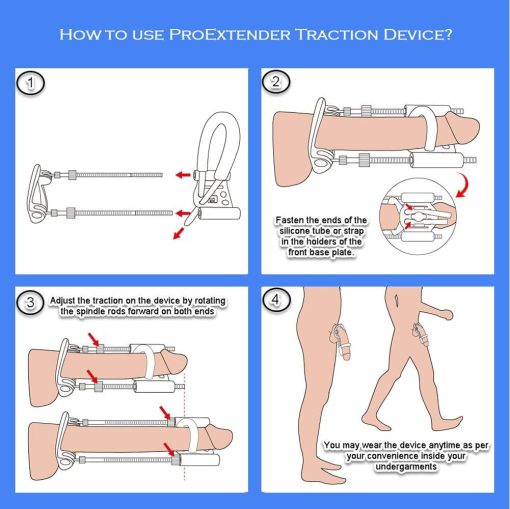 HOW TO USE PROEXTENDER TRACTION DEVICE?

1

2

Fasten the ends of the silicone tube or strap in the holders of the front base plate.

3

Adjust the traction on the device by rotating the spindle rods forward on both ends

4

You may wear the device anytime as per your convenience inside your undergarments